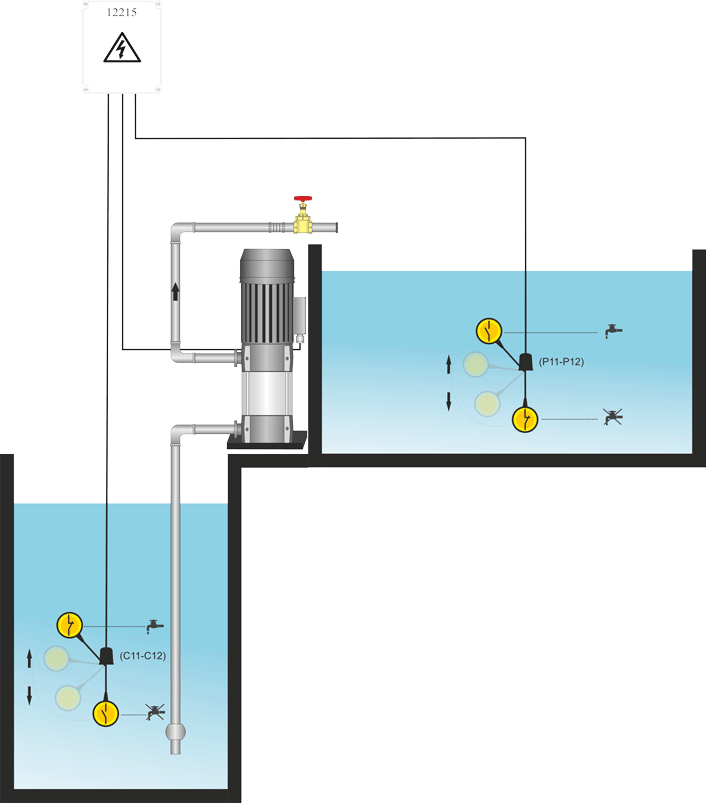 12215

(P11-P12)

(C11-C12)