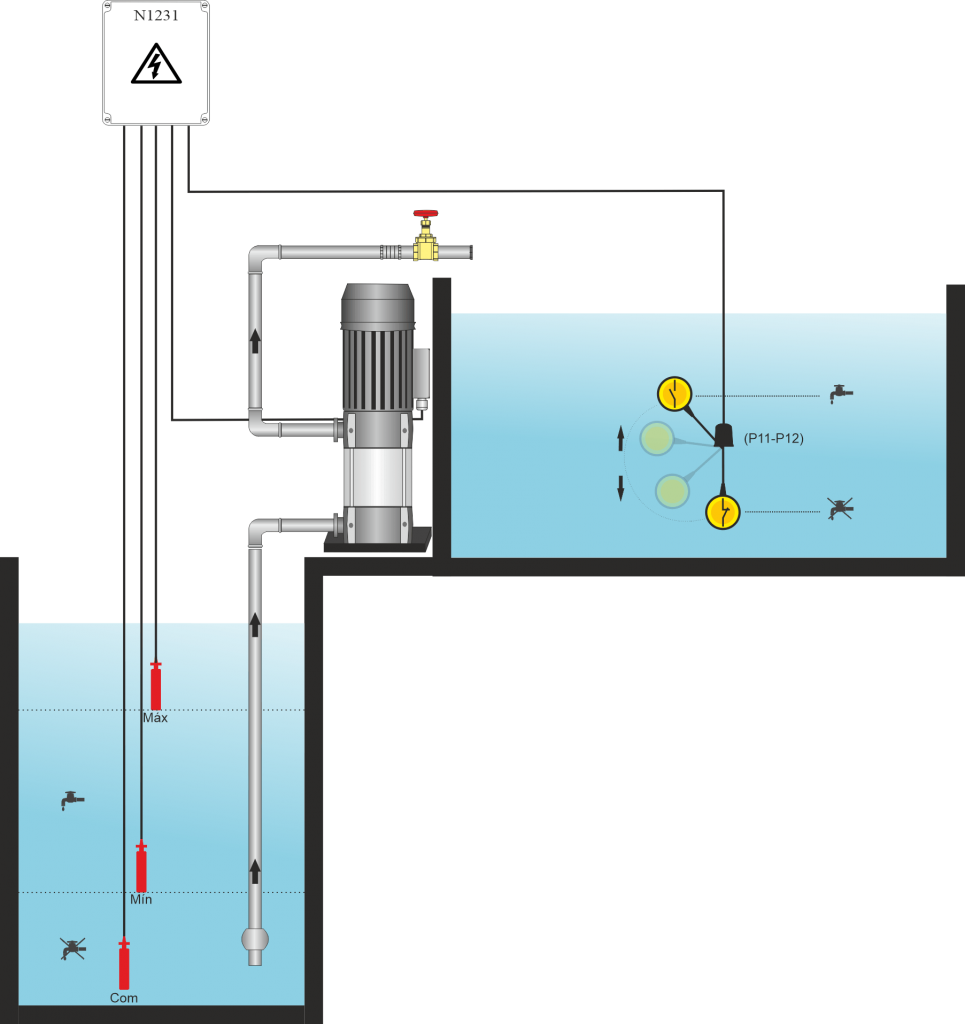 N1231

(P11-P12)

Máx

Min

Com