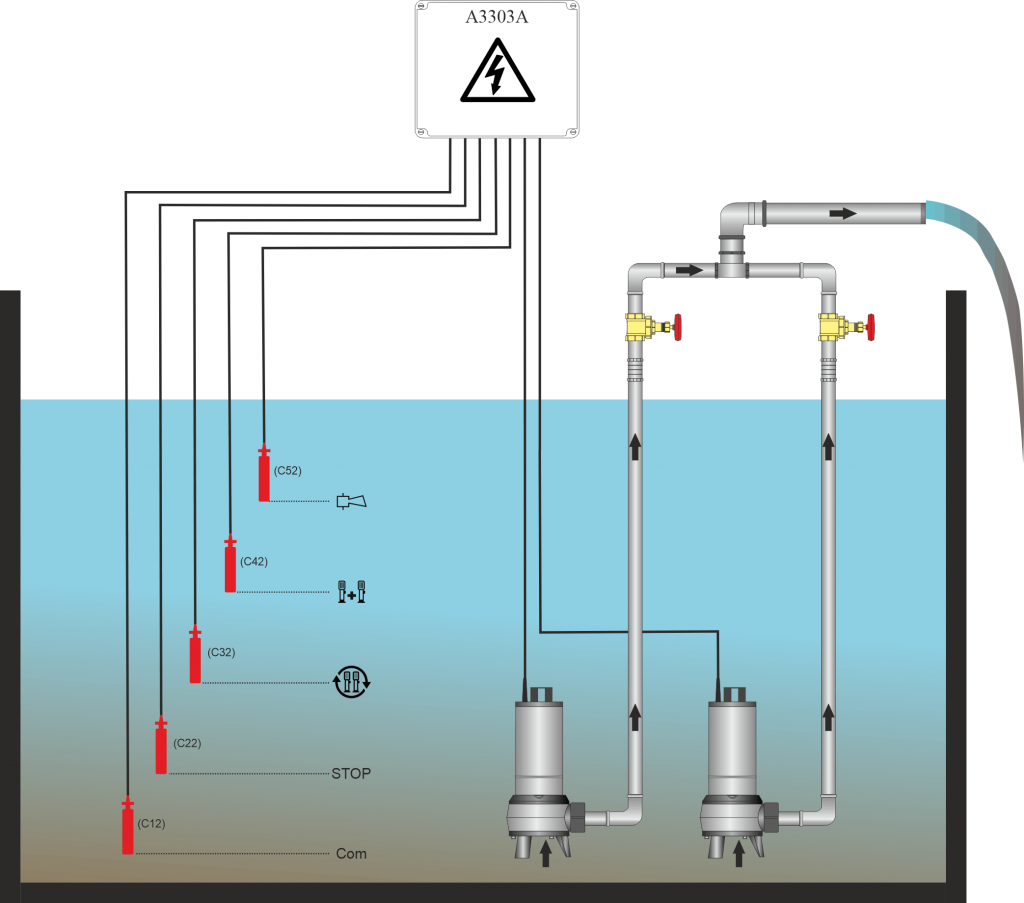 A3303A

(C52)

(C42)

(C32)

(C22)

STOP

(C12)

Com